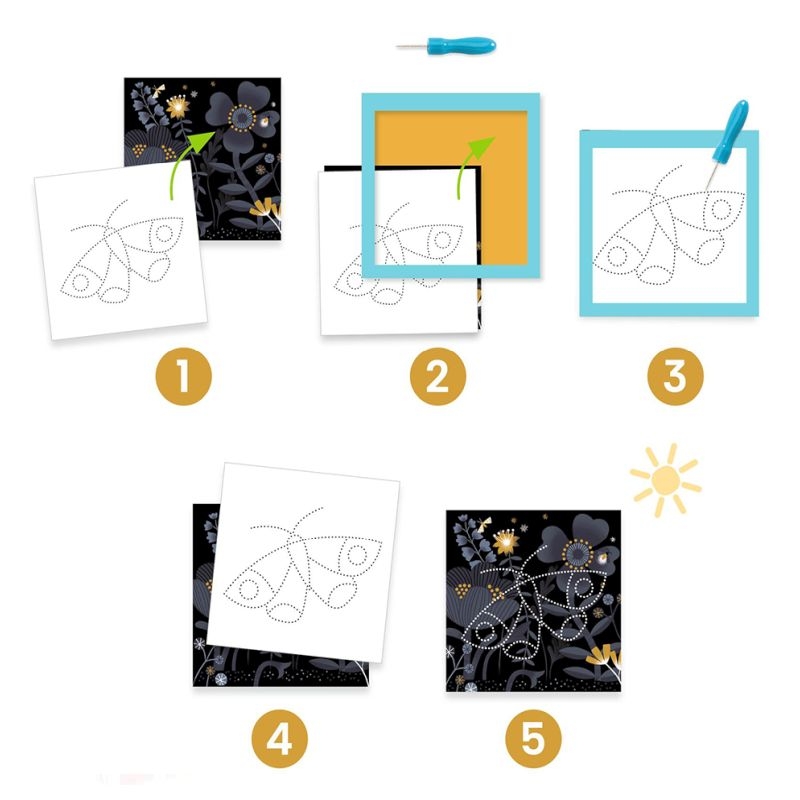 1

2

3

4

5