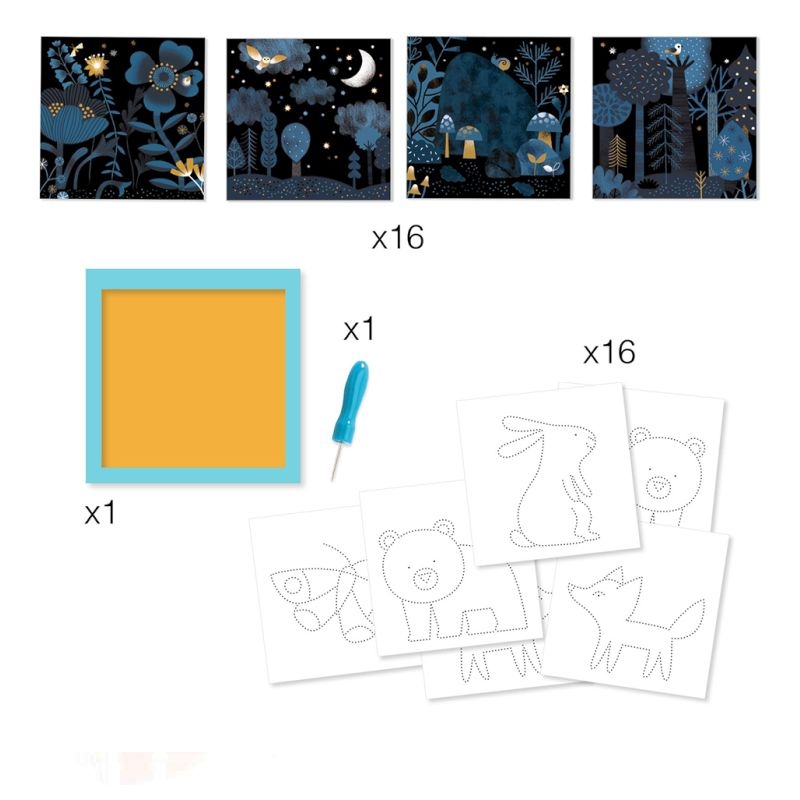 x16

x1

x16

x1