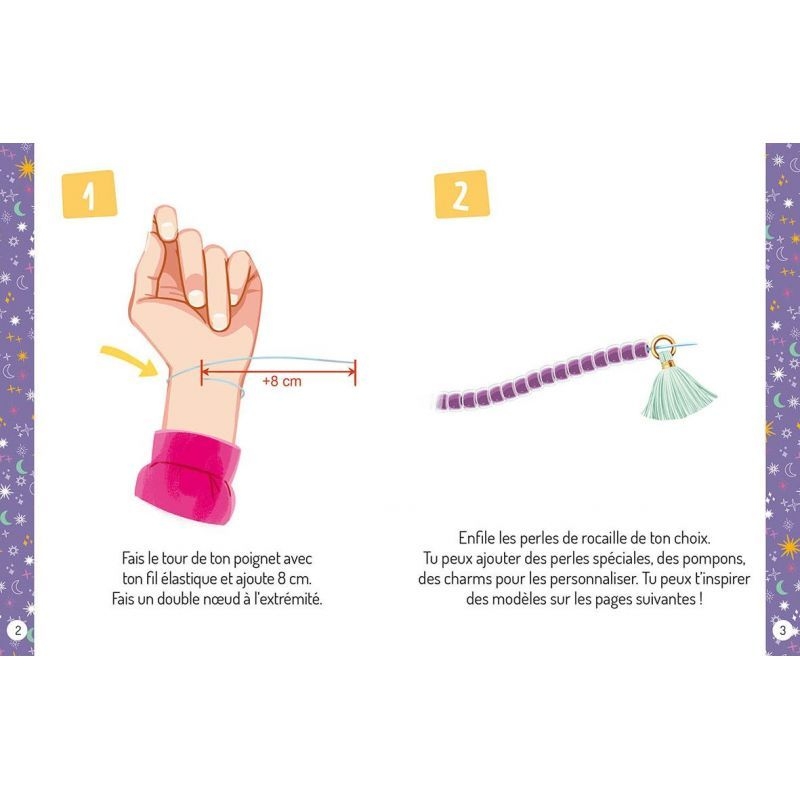 1

+8 cm

Fais le tour de ton poignet avec ton fil élastique et ajoute 8 cm. Fais un double nœud à l'extrémité.

2

2

Enfile les perles de rocaille de ton choix. Tu peux ajouter des perles spéciales, des pompons, des charms pour les personnaliser. Tu peux t'inspirer des modèles sur les pages suivantes !

3