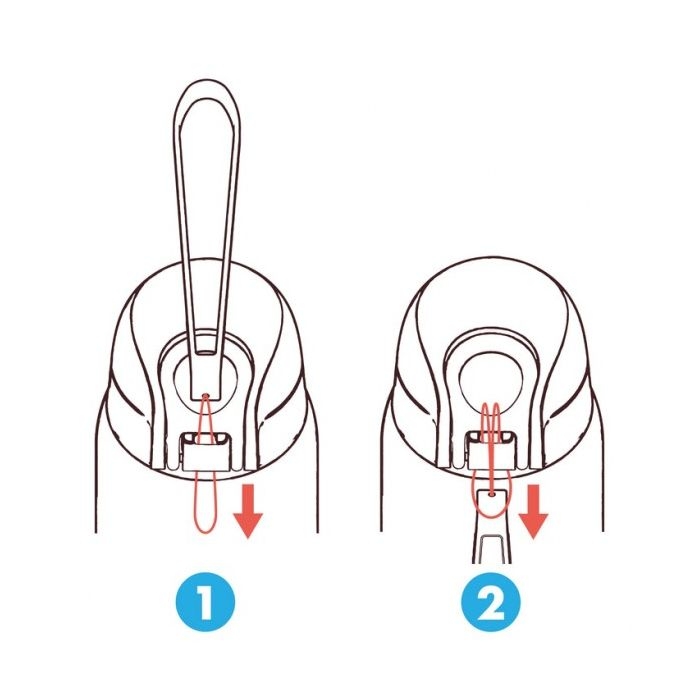 1

2