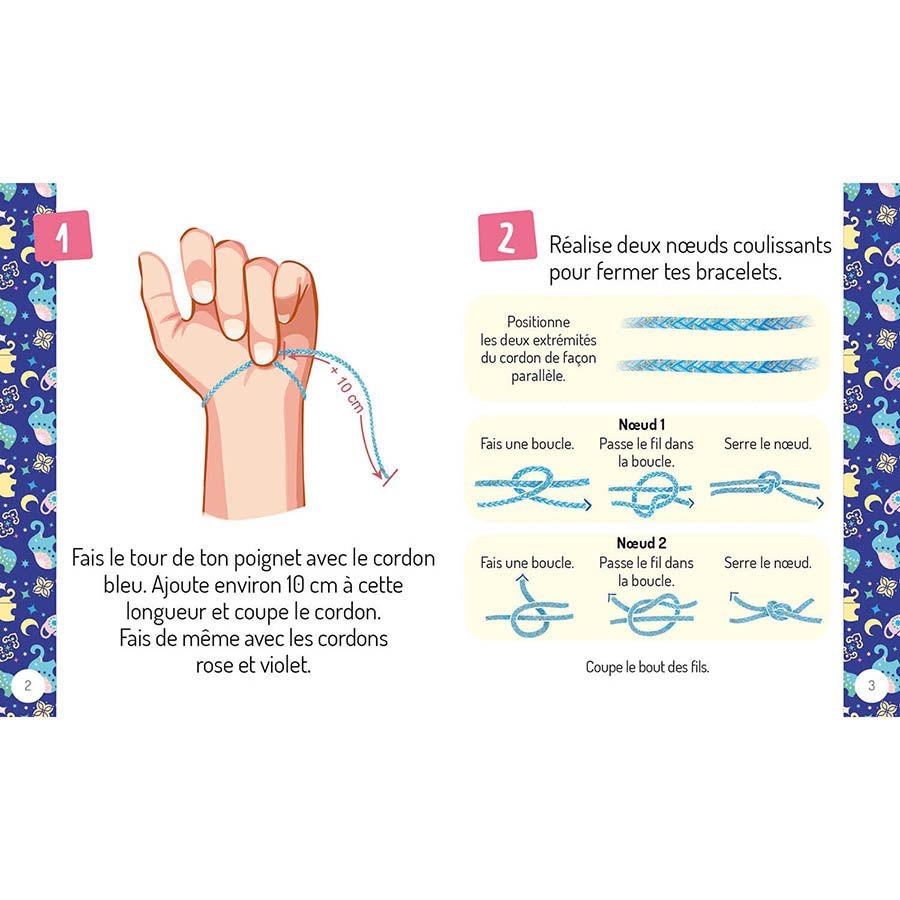 1

+ 10 cm

Fais le tour de ton poignet avec le cordon bleu. Ajoute environ 10 cm à cette longueur et coupe le cordon.
Fais de même avec les cordons rose et violet.

2

2 Réalise deux nœuds coulissants pour fermer tes bracelets.

Positionne les deux extrémités du cordon de façon parallèle.

Nœud 1
Fais une boucle.
Passe le fil dans la boucle.
Serre le nœud.

Nœud 2
Fais une boucle.
Passe le fil dans la boucle.
Serre le nœud.

Coupe le bout des fils.

3